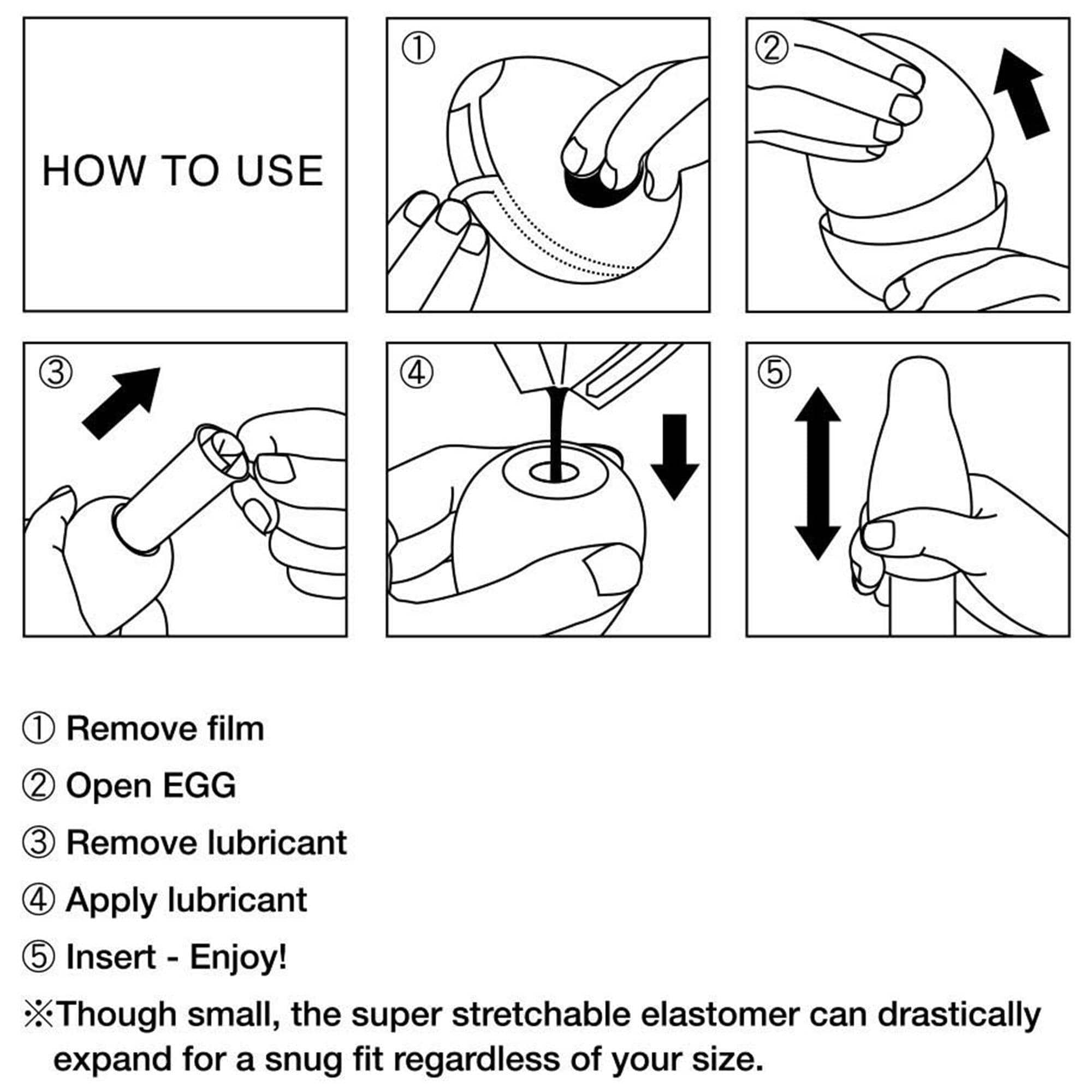 HOW TO USE

①

②

③

④

⑤

① Remove film

② Open EGG

③ Remove lubricant

④ Apply lubricant

⑤ Insert - Enjoy!

※Though small, the super stretchable elastomer can drastically expand for a snug fit regardless of your size.